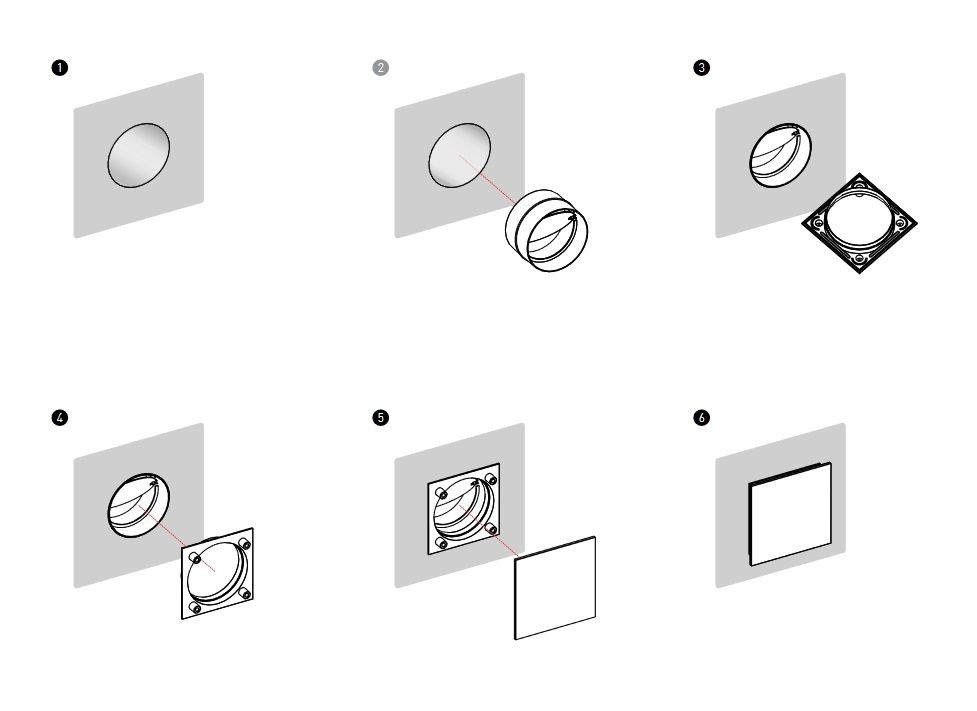 1

2

3

4

5

6